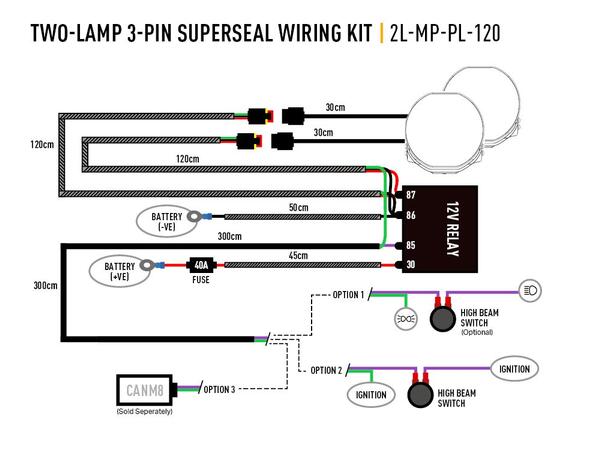 TWO-LAMP 3-PIN SUPERSEAL WIRING KIT | 2L-MP-PL-120

30cm
30cm
120cm
120cm
87
86
85
30
12V RELAY
BATTERY (-VE)
50cm
300cm
BATTERY (+VE)
40A
FUSE
45cm
300cm
OPTION 1
HIGH BEAM SWITCH (Optional)
OPTION 2
IGNITION
IGNITION
HIGH BEAM SWITCH
CANM8
(Sold Seperately)
OPTION 3