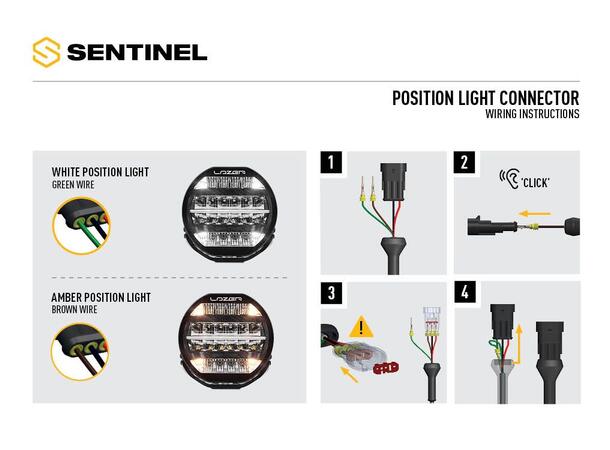 SENTINEL

POSITION LIGHT CONNECTOR
WIRING INSTRUCTIONS

WHITE POSITION LIGHT
GREEN WIRE

LAZER

AMBER POSITION LIGHT
BROWN WIRE

LAZER

1

2

'CLICK'

3

!

4