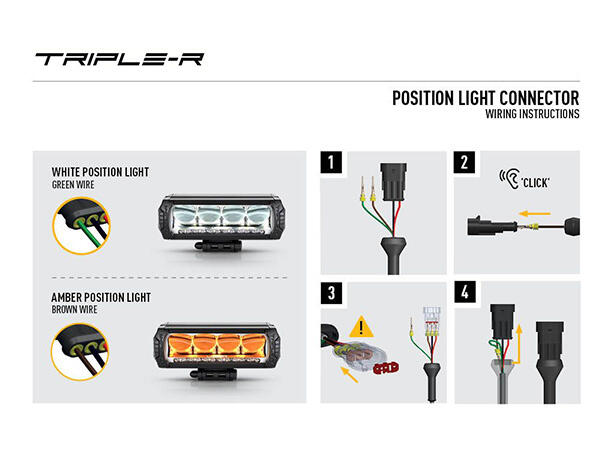 TRIPLE-R

POSITION LIGHT CONNECTOR
WIRING INSTRUCTIONS

WHITE POSITION LIGHT
GREEN WIRE

AMBER POSITION LIGHT
BROWN WIRE

1

2

'CLICK'

3

4